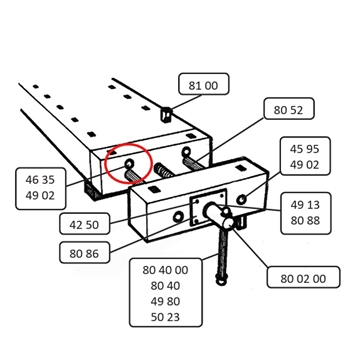 81 00

80 52

45 95
49 02

46 35
49 02

49 13
80 88

42 50

80 86

80 40 00
80 40
49 80
50 23

80 02 00