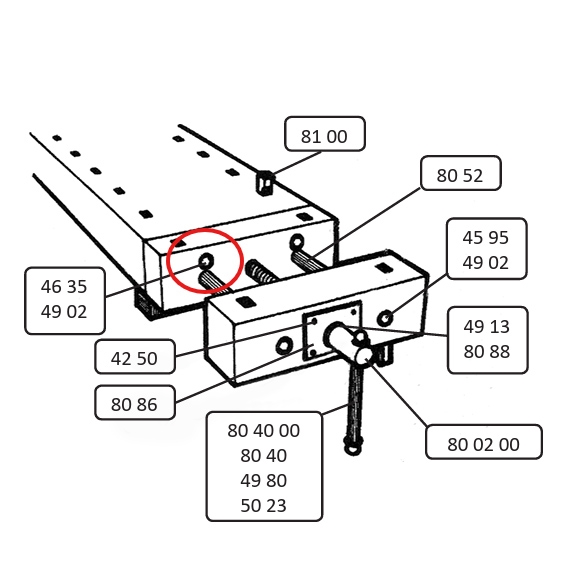 81 00

80 52

45 95
49 02

46 35
49 02

49 13
80 88

42 50

80 86

80 40 00
80 40
49 80
50 23

80 02 00